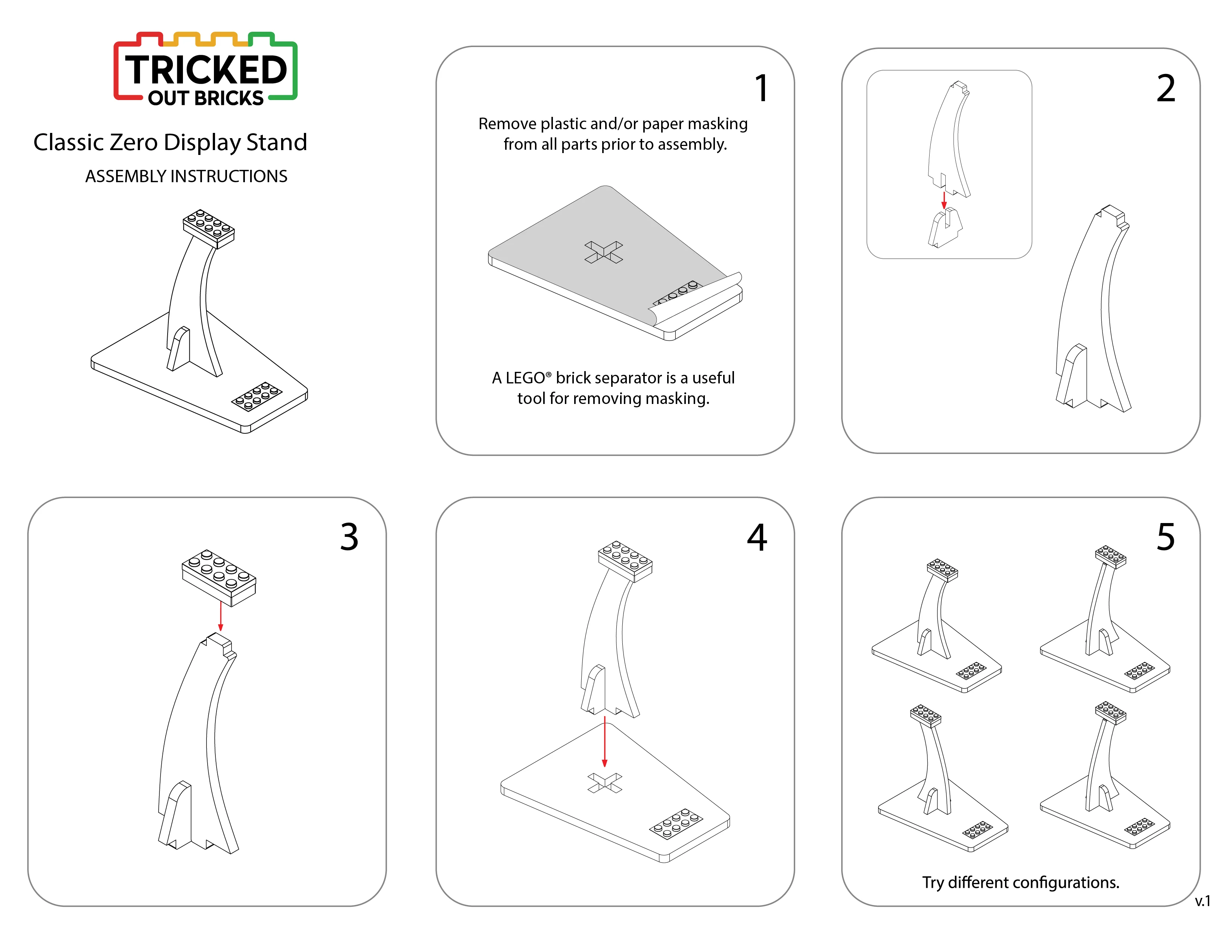 TRICKED
OUT BRICKS

Classic Zero Display Stand

ASSEMBLY INSTRUCTIONS

1

Remove plastic and/or paper masking from all parts prior to assembly.

A LEGO® brick separator is a useful tool for removing masking.

2

3

4

5

Try different configurations.

v.1